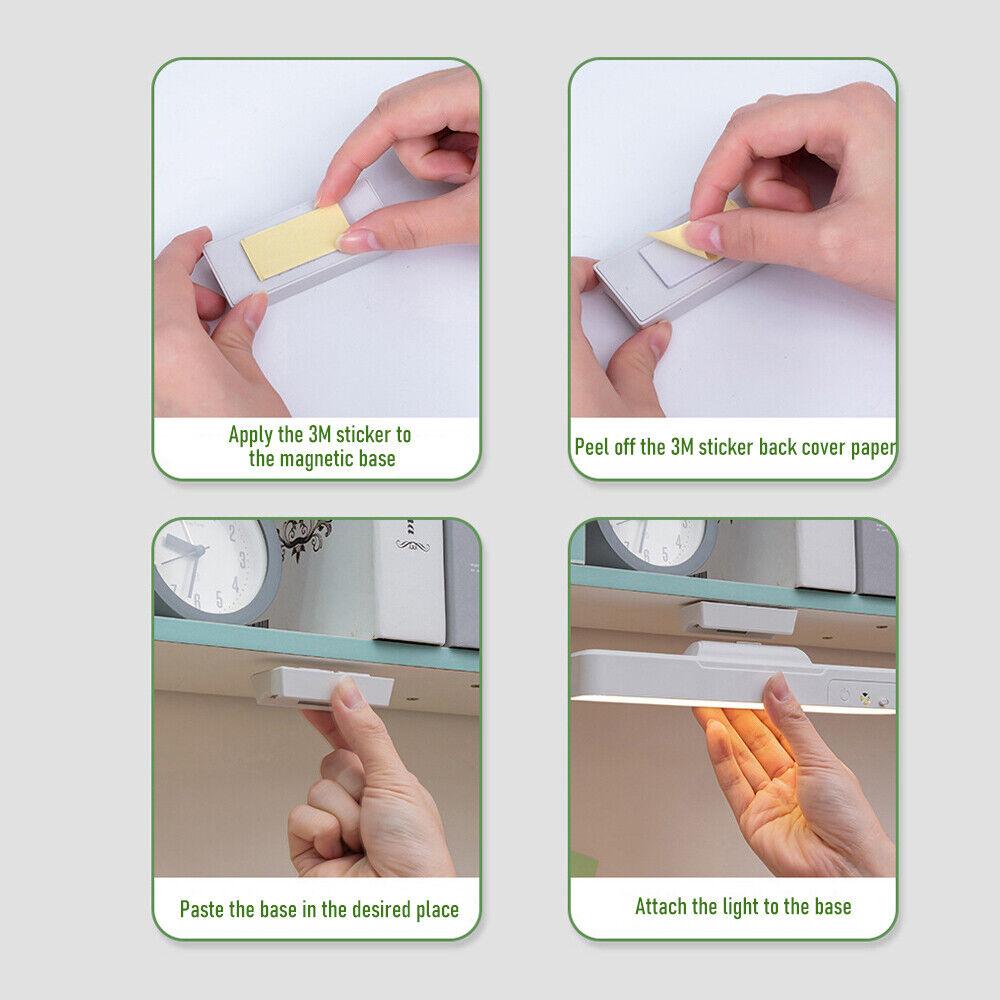 Apply the 3M sticker to the magnetic base

Peel off the 3M sticker back cover paper

Paste the base in the desired place

Attach the light to the base