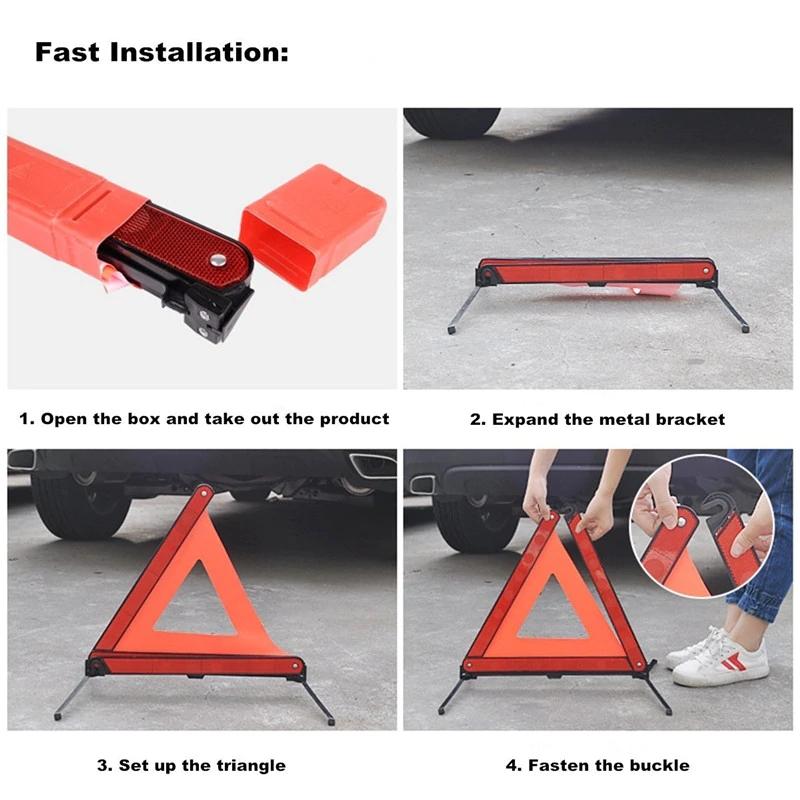 Fast Installation:

1. Open the box and take out the product

2. Expand the metal bracket

3. Set up the triangle

4. Fasten the buckle