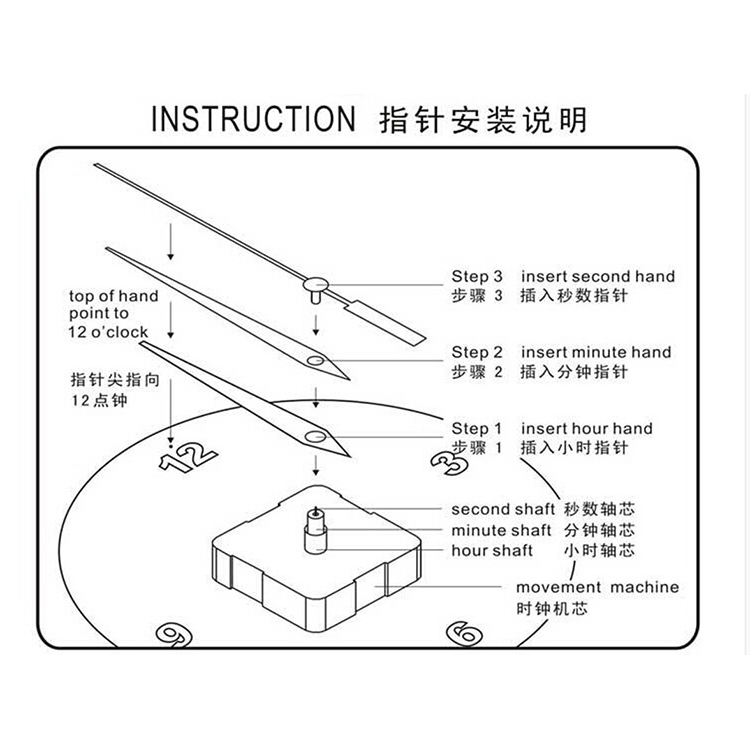 INSTRUCTION 指针安装说明

top of hand point to 12 o'clock

指针尖指向 12点钟

Step 3 insert second hand
步骤 3 插入秒数指针

Step 2 insert minute hand
步骤 2 插入分钟指针

Step 1 insert hour hand
步骤 1 插入小时指针

12

3

second shaft 秒数轴芯
minute shaft 分钟轴芯
hour shaft 小时轴芯

movement machine
时钟机芯

9

6